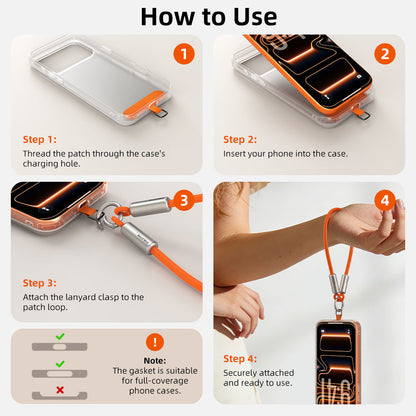 How to Use

1

Step 1:
Thread the patch through the case's charging hole.

2

Step 2:
Insert your phone into the case.

3

Step 3:
Attach the lanyard clasp to the patch loop.

4

Step 4:
Securely attached and ready to use.

!
Note:
The gasket is suitable for full-coverage phone cases.