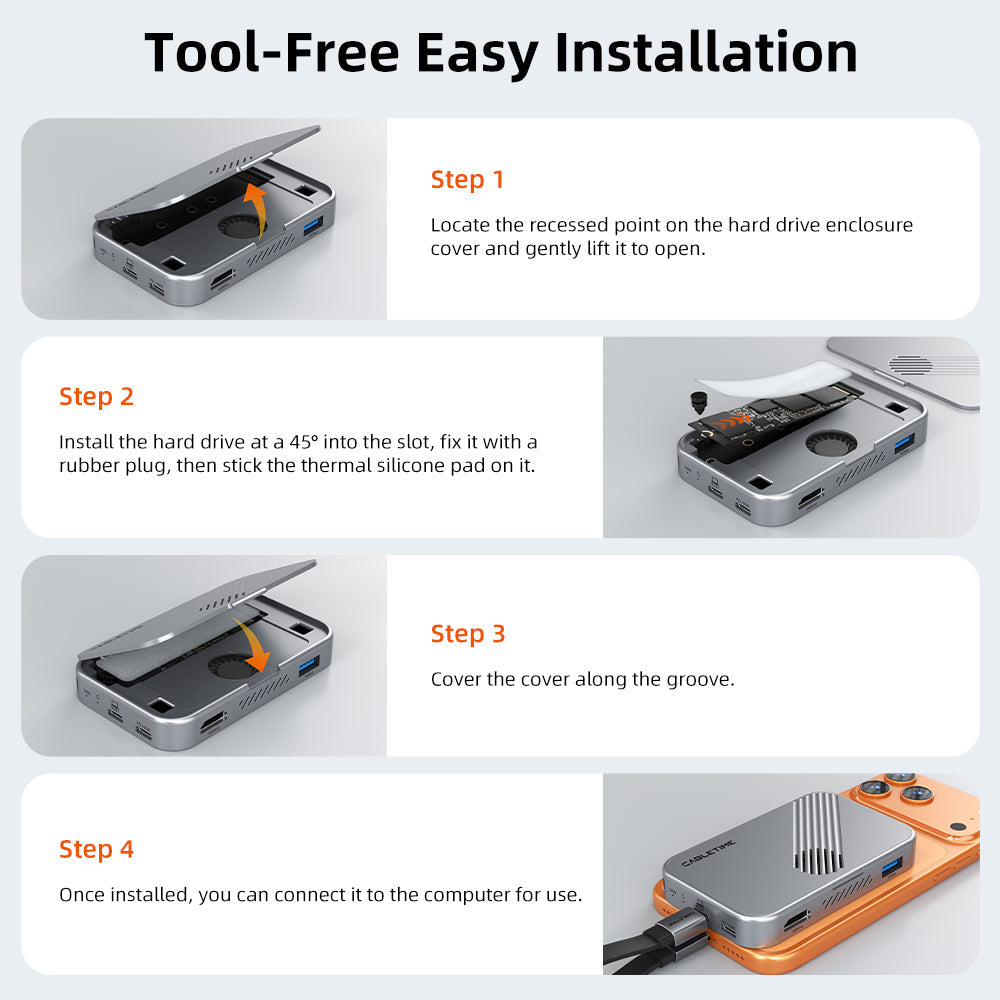 Tool-Free Easy Installation

Step 1

Locate the recessed point on the hard drive enclosure cover and gently lift it to open.

Step 2

Install the hard drive at a 45° into the slot, fix it with a rubber plug, then stick the thermal silicone pad on it.

Step 3

Cover the cover along the groove.

Step 4

Once installed, you can connect it to the computer for use.

CABLETIME